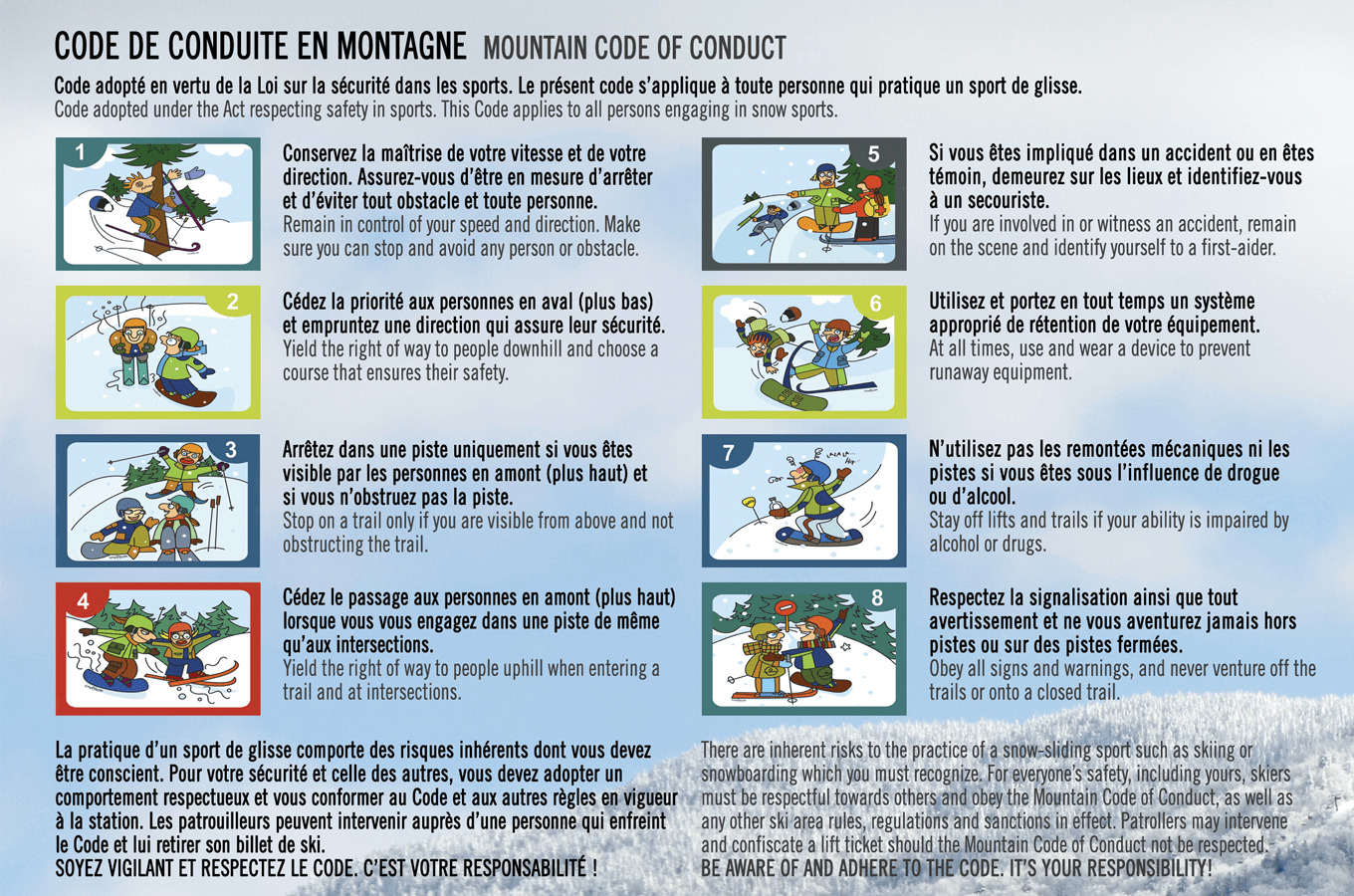 CODE DE CONDUITE EN MONTAGNE MOUNTAIN CODE OF CONDUCT

Code adopté en vertu de la Loi sur la sécurité dans les sports. Le présent code s'applique à toute personne qui pratique un sport de glisse.
Code adopted under the Act respecting safety in sports. This Code applies to all persons engaging in snow sports.

1

Conservez la maîtrise de votre vitesse et de votre direction. Assurez-vous d'être en mesure d'arrêter et d'éviter tout obstacle et toute personne.
Remain in control of your speed and direction. Make sure you can stop and avoid any person or obstacle.

2

Cédez la priorité aux personnes en aval (plus bas) et empruntez une direction qui assure leur sécurité.
Yield the right of way to people downhill and choose a course that ensures their safety.

3

Arrêtez dans une piste uniquement si vous êtes visible par les personnes en amont (plus haut) et si vous n'obstruez pas la piste.
Stop on a trail only if you are visible from above and not obstructing the trail.

4

Cédez le passage aux personnes en amont (plus haut) lorsque vous vous engagez dans une piste de même qu'aux intersections.
Yield the right of way to people uphill when entering a trail and at intersections.

5

Si vous êtes impliqué dans un accident ou en êtes témoin, demeurez sur les lieux et identifiez-vous à un secouriste.
If you are involved in or witness an accident, remain on the scene and identify yourself to a first-aider.

6

Utilisez et portez en tout temps un système approprié de rétention de votre équipement.
At all times, use and wear a device to prevent runaway equipment.

7

N'utilisez pas les remontées mécaniques ni les pistes si vous êtes sous l'influence de drogue ou d'alcool.
Stay off lifts and trails if your ability is impaired by alcohol or drugs.

8

Respectez la signalisation ainsi que tout avertissement et ne vous aventurez jamais hors pistes ou sur des pistes fermées.
Obey all signs and warnings, and never venture off the trails or onto a closed trail.

La pratique d'un sport de glisse comporte des risques inhérents dont vous devez être conscient. Pour votre sécurité et celle des autres, vous devez adopter un comportement respectueux et vous conformer au Code et aux autres règles en vigueur à la station. Les patrouilleurs peuvent intervenir auprès d'une personne qui enfreint le Code et lui retirer son billet de ski.
SOYEZ VIGILANT ET RESPECTEZ LE CODE. C'EST VOTRE RESPONSABILITÉ !

There are inherent risks to the practice of a snow-sliding sport such as skiing or snowboarding which you must recognize. For everyone's safety, including yours, skiers must be respectful towards others and obey the Mountain Code of Conduct, as well as any other ski area rules, regulations and sanctions in effect. Patrollers may intervene and confiscate a lift ticket should the Mountain Code of Conduct not be respected.
BE AWARE OF AND ADHERE TO THE CODE. IT'S YOUR RESPONSIBILITY!